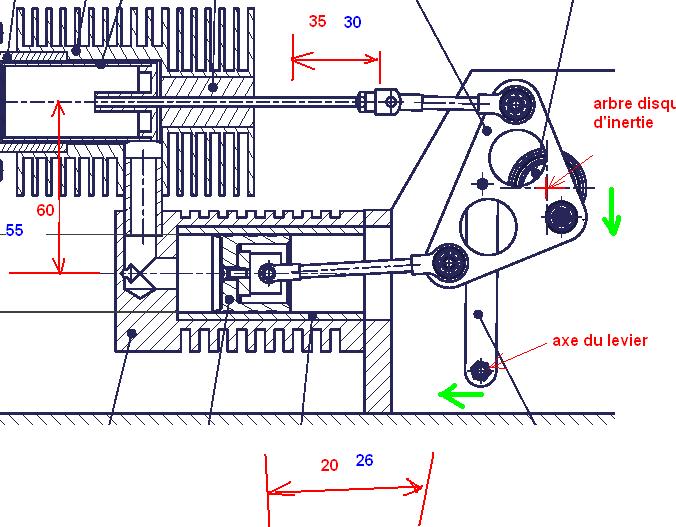 35 30

arbre disqu
d'inertie

60

55

axe du levier

20 26